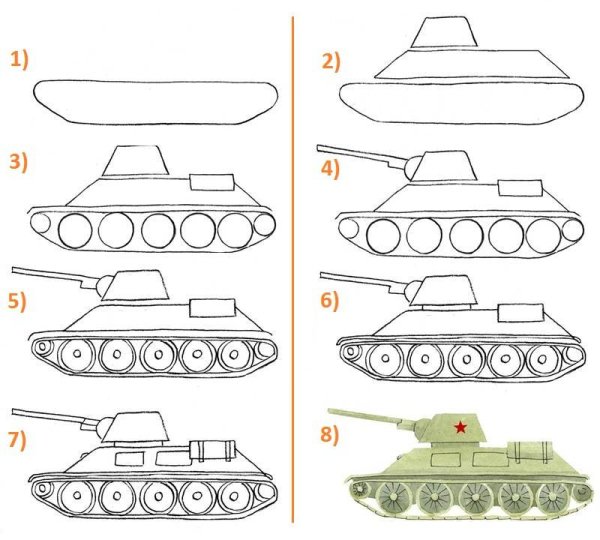 1)

2)

3)

4)

5)

6)

7)

8)