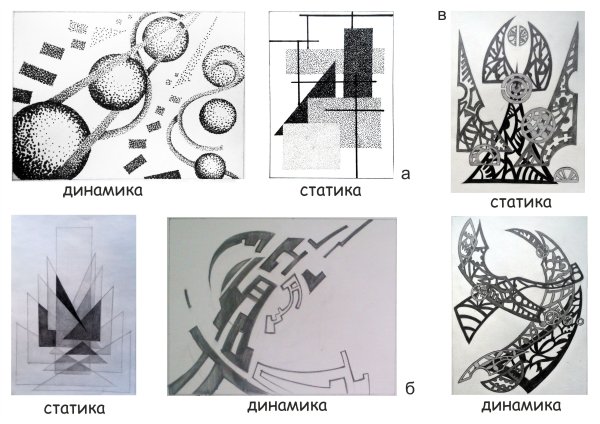 в

динамика

статика

а

статика

статика

динамика

б

динамика