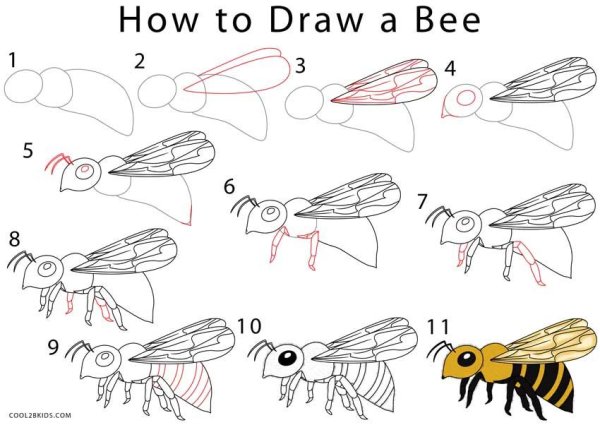 How to Draw a Bee

1

2

3

4

5

6

7

8

9

10

11

COOL2BKIDS.COM