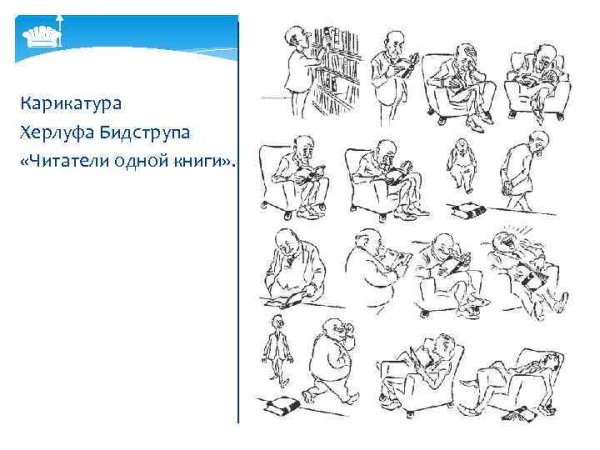 Карикатура
Херлуфа Бидструпа
«Читатели одной книги».