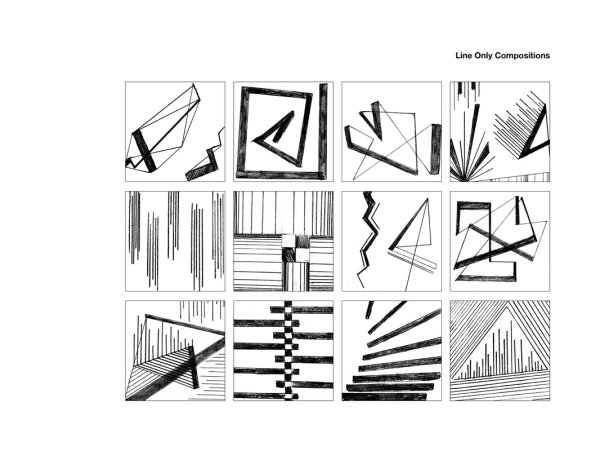 Line Only Compositions