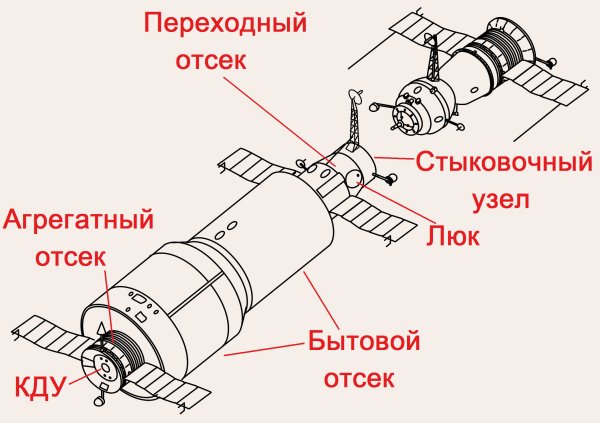 Переходный отсек

Стыковочный узел

Люк

Агрегатный отсек

Бытовой отсек

КДУ