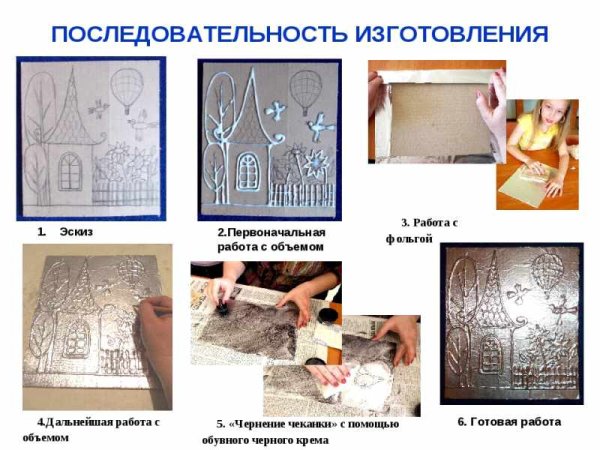 ПОСЛЕДОВАТЕЛЬНОСТЬ ИЗГОТОВЛЕНИЯ

1. Эскиз

2.Первоначальная работа с объемом

3. Работа с фольгой

4.Дальнейшая работа с объемом

5. «Чернение чеканки» с помощью обувного черного крема

6. Готовая работа