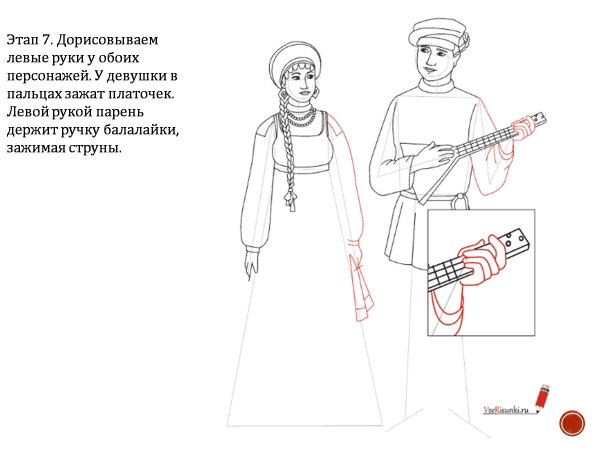 Этап 7. Дорисовываем левые руки у обоих персонажей. У девушки в пальцах зажат платочек. Левой рукой парень держит ручку балалайки, зажимая струны.

VseRisunki.ru