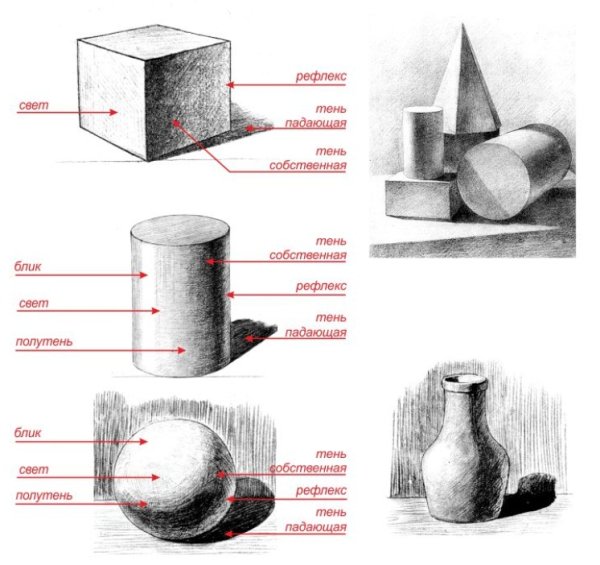 свет

рефлекс

тень падающая

тень собственная

блик

свет

полутень

тень собственная

рефлекс

тень падающая

блик

свет

полутень

тень собственная

рефлекс

тень падающая