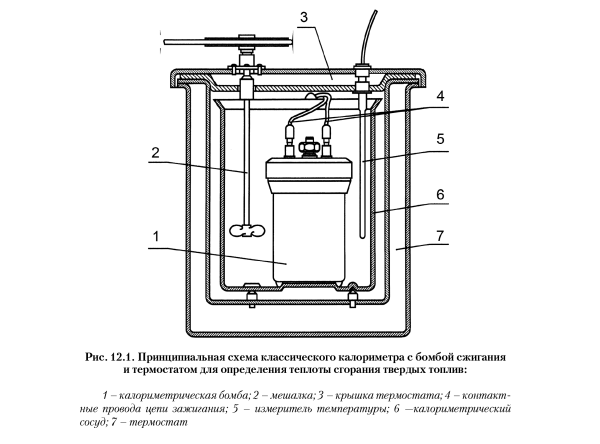 3
4
5
2
6
1
7

Рис. 12.1. Принципиальная схема классического калориметра с бомбой сжигания и термостатом для определения теплоты сгорания твердых топлив:

1 – калориметрическая бомба; 2 – мешалка; 3 – крышка термостата; 4 – контактные провода цепи зажигания; 5 – измеритель температуры; 6 —калориметрический сосуд; 7 – термостат