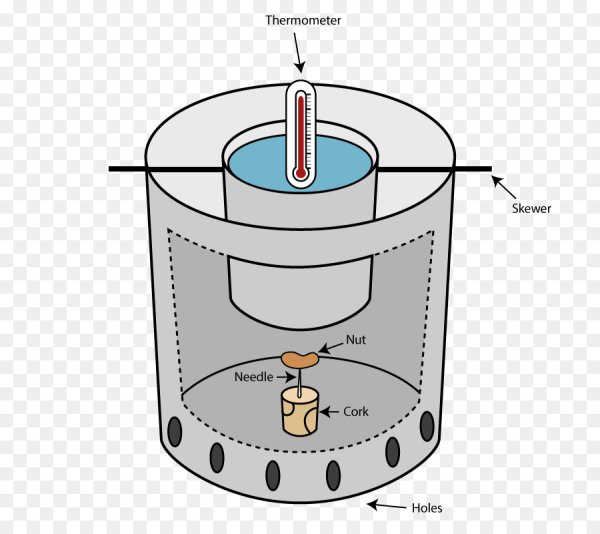 Thermometer
Skewer
Nut
Needle
Cork
Holes