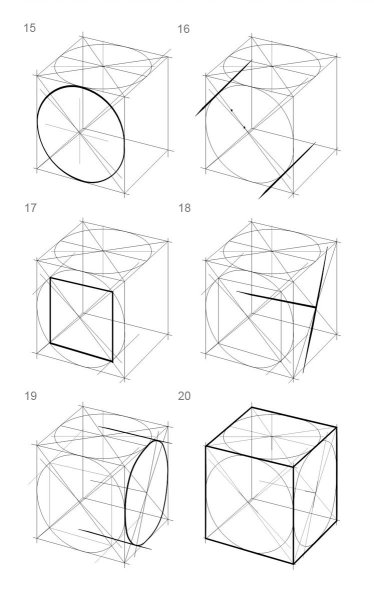 15

16

17

18

19

20