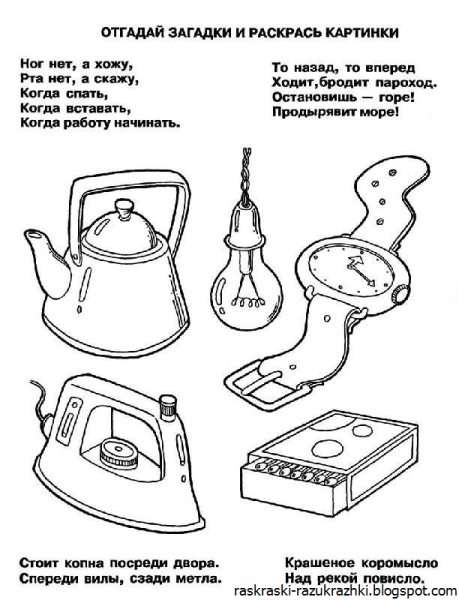 ОТГАДАЙ ЗАГАДКИ И РАСКРАСЬ КАРТИНКИ

Ног нет, а хожу,
Рта нет, а скажу,
Когда спать,
Когда вставать,
Когда работу начинать.

То назад, то вперед
Ходит,бродит пароход.
Остановишь — горе!
Продырявит море!

Стоит копна посреди двора.
Спереди вилы, сзади метла.

Крашеное коромысло
Над рекой повисло.

raskraski-razukrazhki.blogspot.com