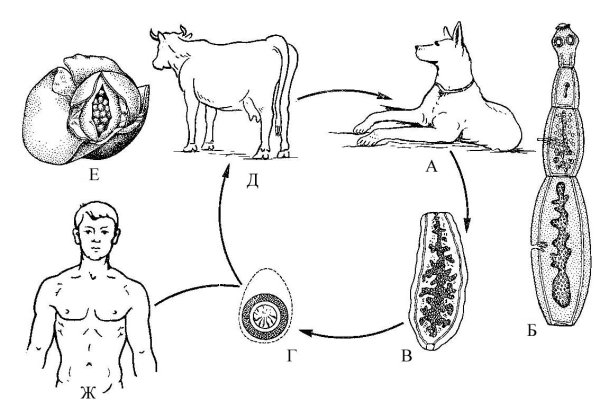 Е
Д
А
Б
Ж
Г
В