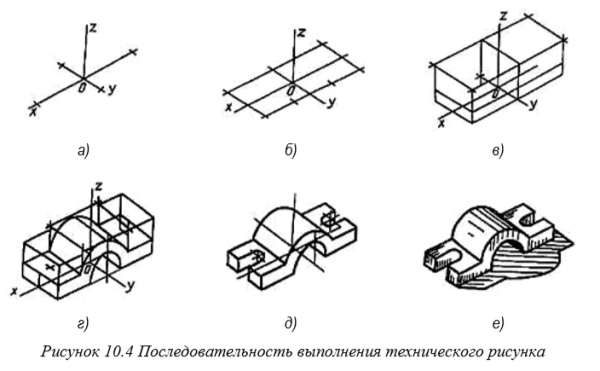 z
0
y
x

а)

z
0
y
x

б)

z
0
y
x

в)

z
0
y
x

г)

д)

е)

Рисунок 10.4 Последовательность выполнения технического рисунка