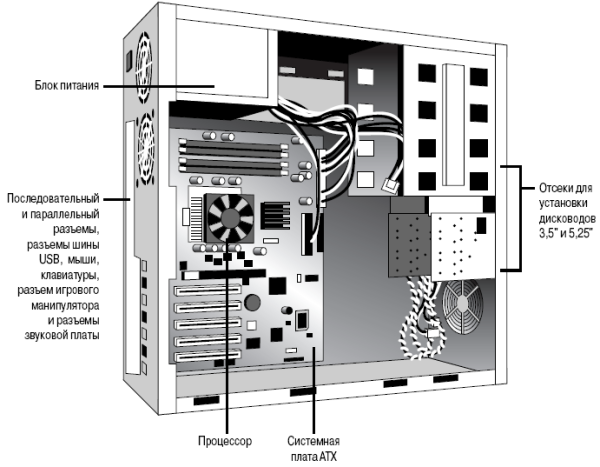 Блок питания

Последовательный и параллельный разъемы, разъемы шины USB, мыши, клавиатуры, разъем игрового манипулятора и разъемы звуковой платы

Отсеки для установки дисководов 3,5" и 5,25"

Процессор

Системная плата ATX