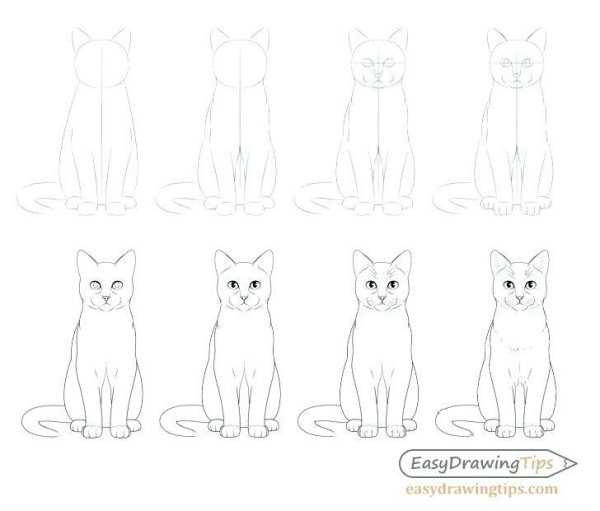 EasyDrawingTips
easydrawingtips.com