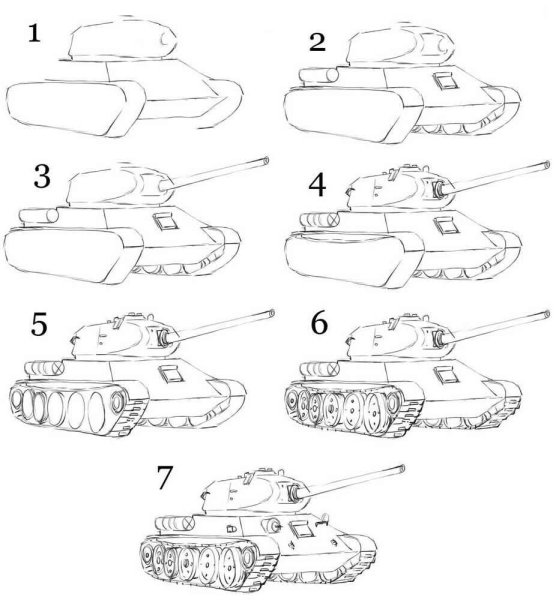 1
2
3
4
5
6
7