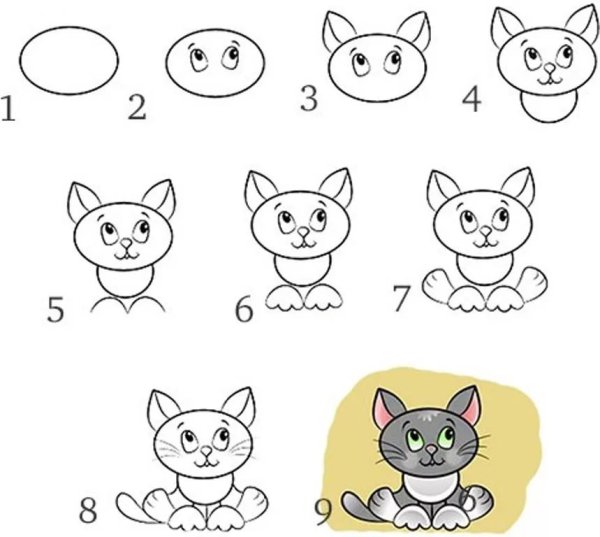 1 2 3 4

5 6 7

8 9