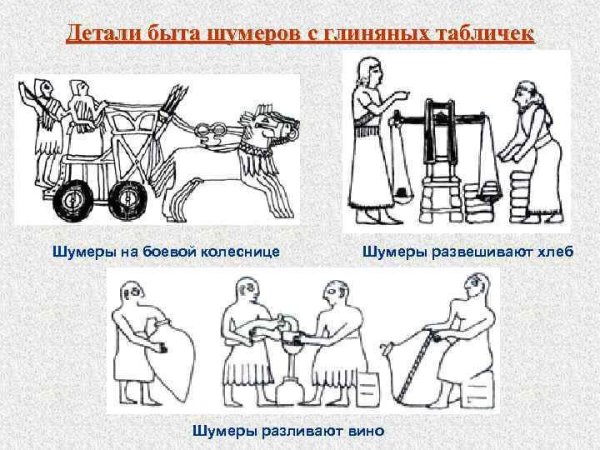 Детали быта шумеров с глиняных табличек

Шумеры на боевой колеснице

Шумеры развешивают хлеб

Шумеры разливают вино