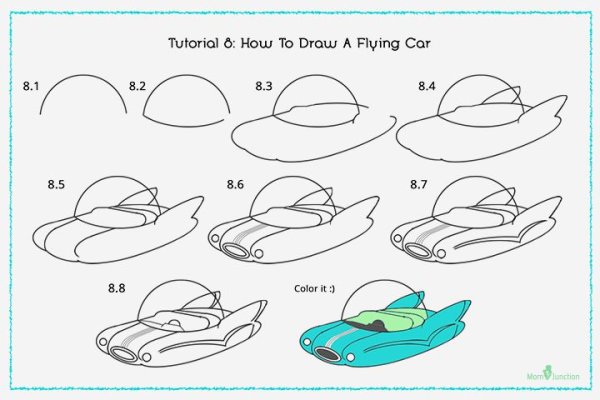 Tutorial 8: How To Draw A Flying Car

8.1

8.2

8.3

8.4

8.5

8.6

8.7

8.8

Color it :)

MomJunction