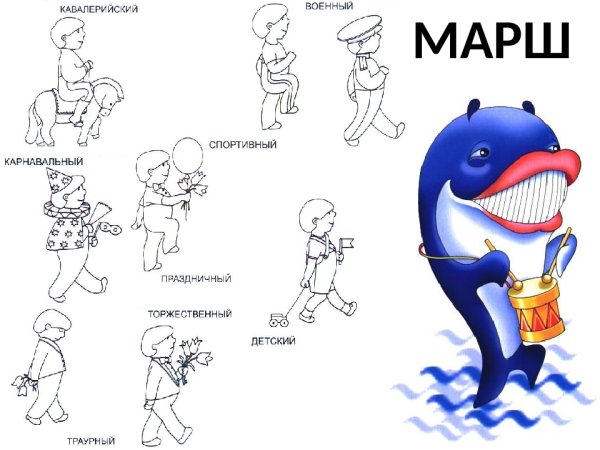 КАВАЛЕРИЙСКИЙ

ВОЕННЫЙ

МАРШ

СПОРТИВНЫЙ

КАРНАВАЛЬНЫЙ

ПРАЗДНИЧНЫЙ

ТОРЖЕСТВЕННЫЙ

ДЕТСКИЙ

ТРАУРНЫЙ