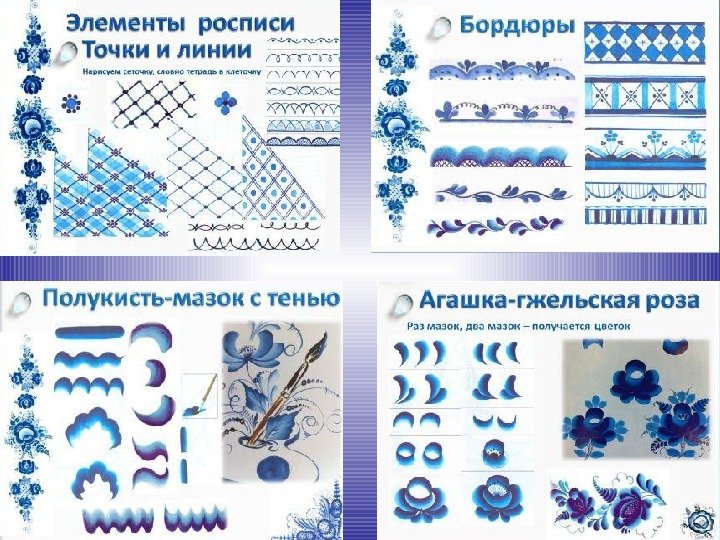 Элементы росписи
Точки и линии

Нарисуем сеточку, словно тетрадь в клеточку

Бордюры

Полукисть-мазок с тенью

Агашка-гжельская роза

Раз мазок, два мазок – получается цветок