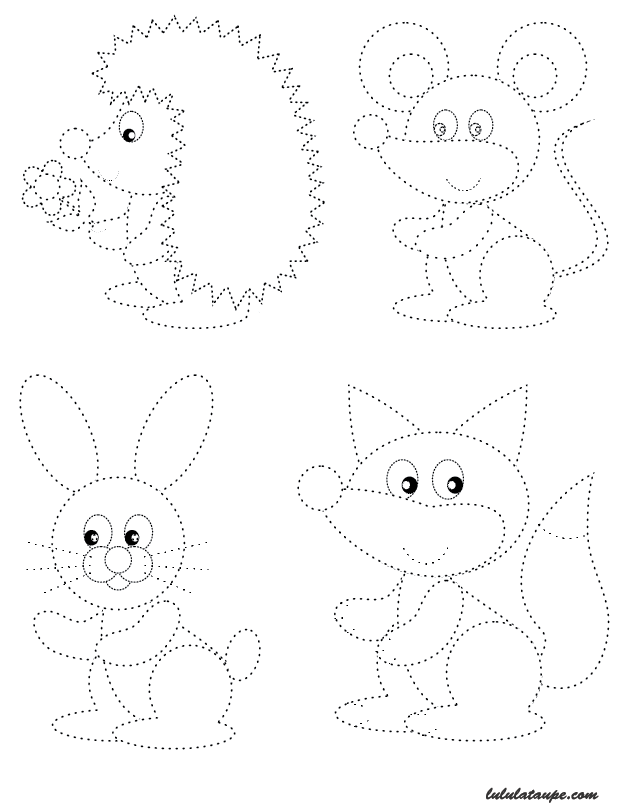 lululataupe.com