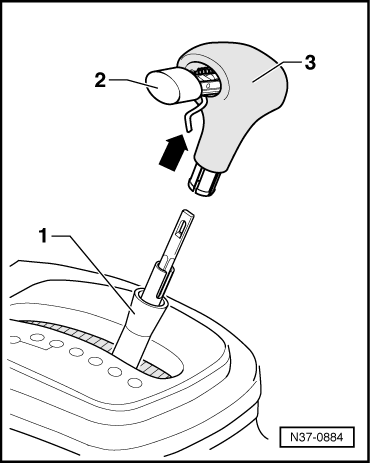 2
3
1
N37-0884