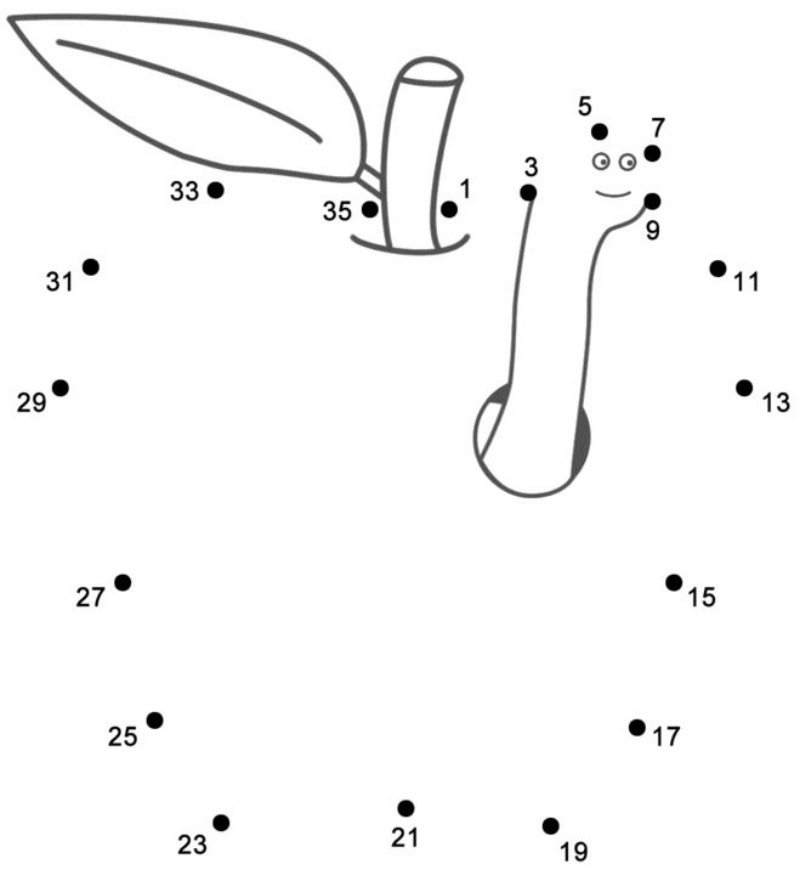 5
7
3
33
35
1
9
31
11
29
13
27
15
25
17
23
21
19