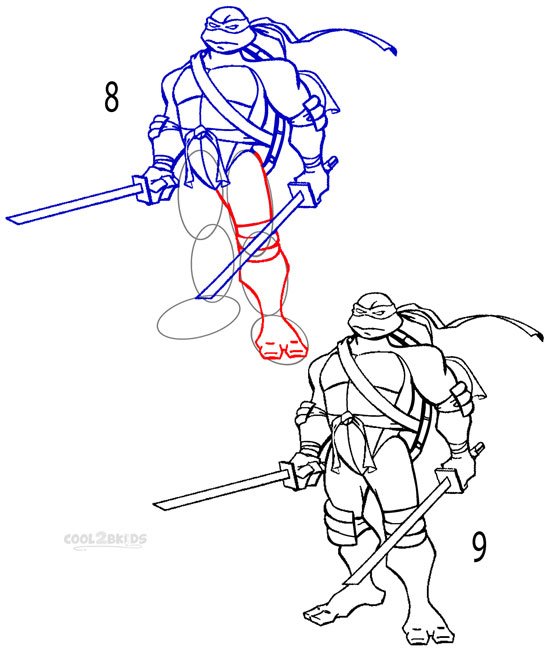 8

COOL2BKIDS

9