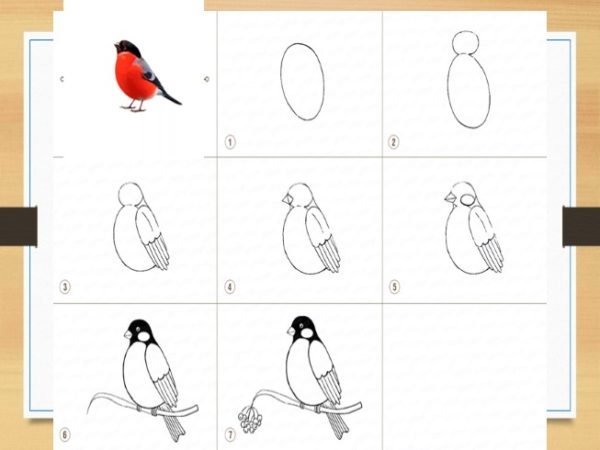 1

2

3

4

5

6

7