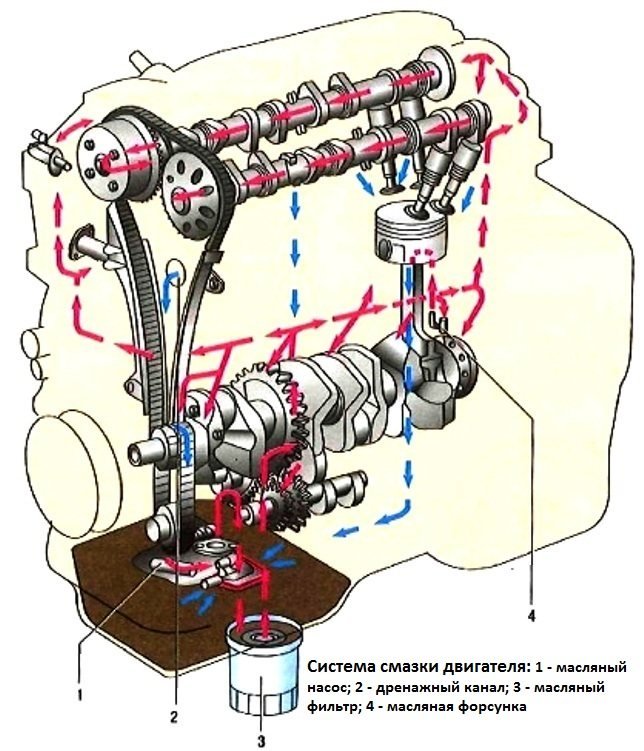 4

1

2

3

Система смазки двигателя: 1 - масляный насос; 2 - дренажный канал; 3 - масляный фильтр; 4 - масляная форсунка