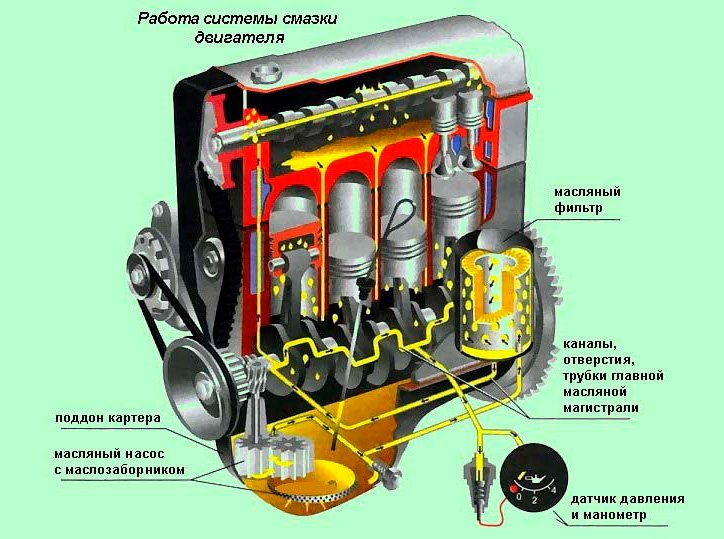 Работа системы смазки двигателя

масляный фильтр

каналы, отверстия, трубки главной масляной магистрали

поддон картера

масляный насос с маслозаборником

0 2 4

датчик давления и манометр