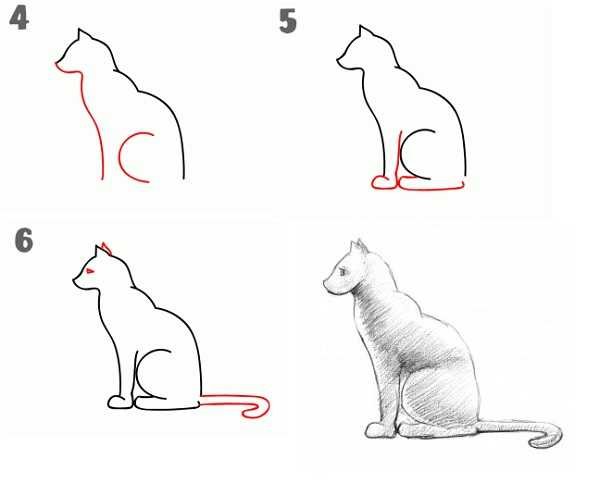 4

5

6