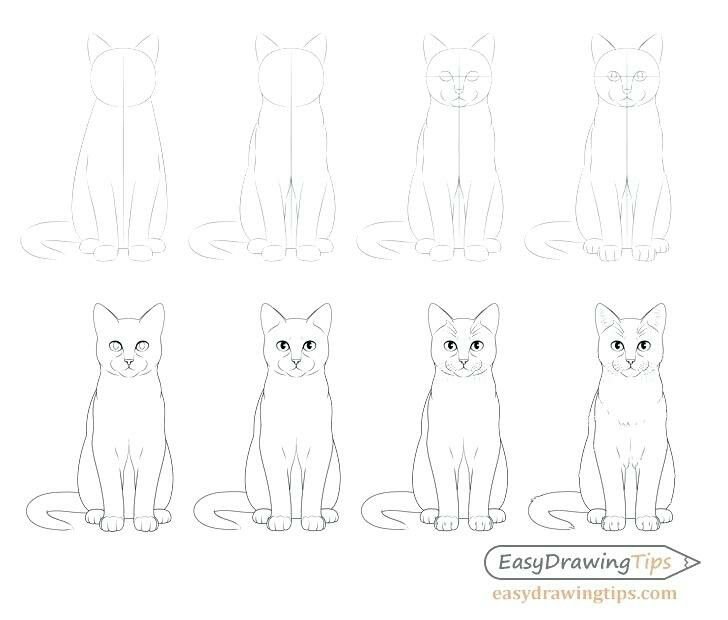 EasyDrawingTips
easydrawingtips.com