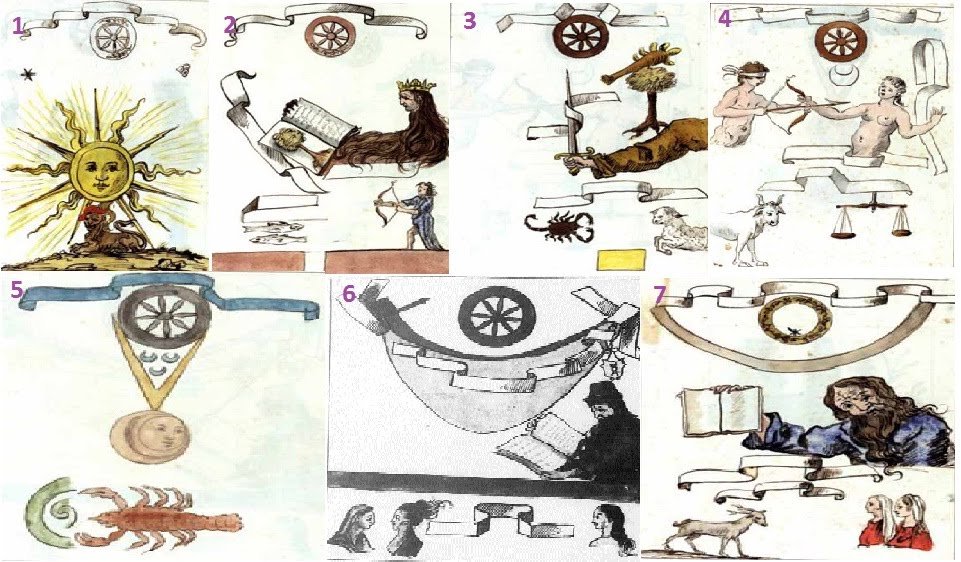 1
2
3
4
5
6
7