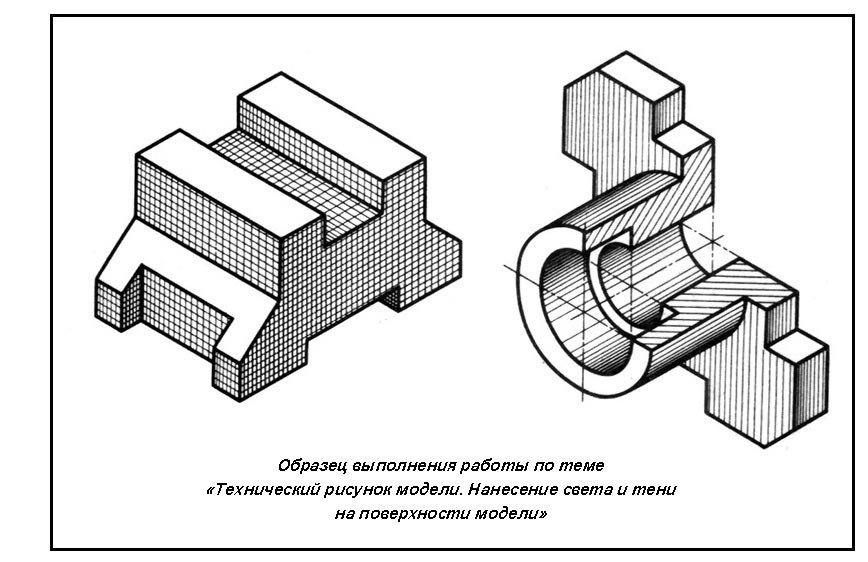 Образец выполнения работы по теме «Технический рисунок модели. Нанесение света и тени на поверхности модели»