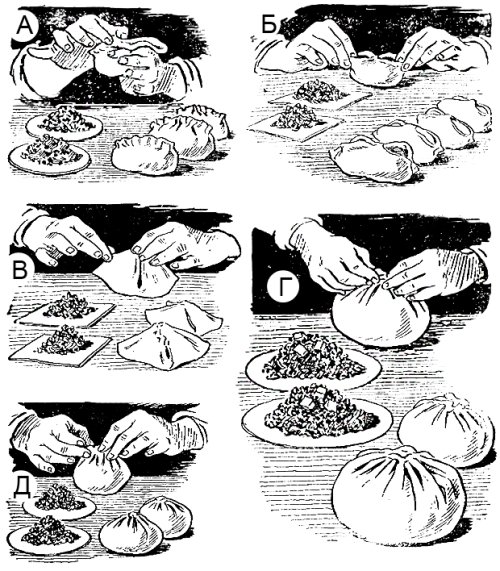 А
Б
В
Г
Д