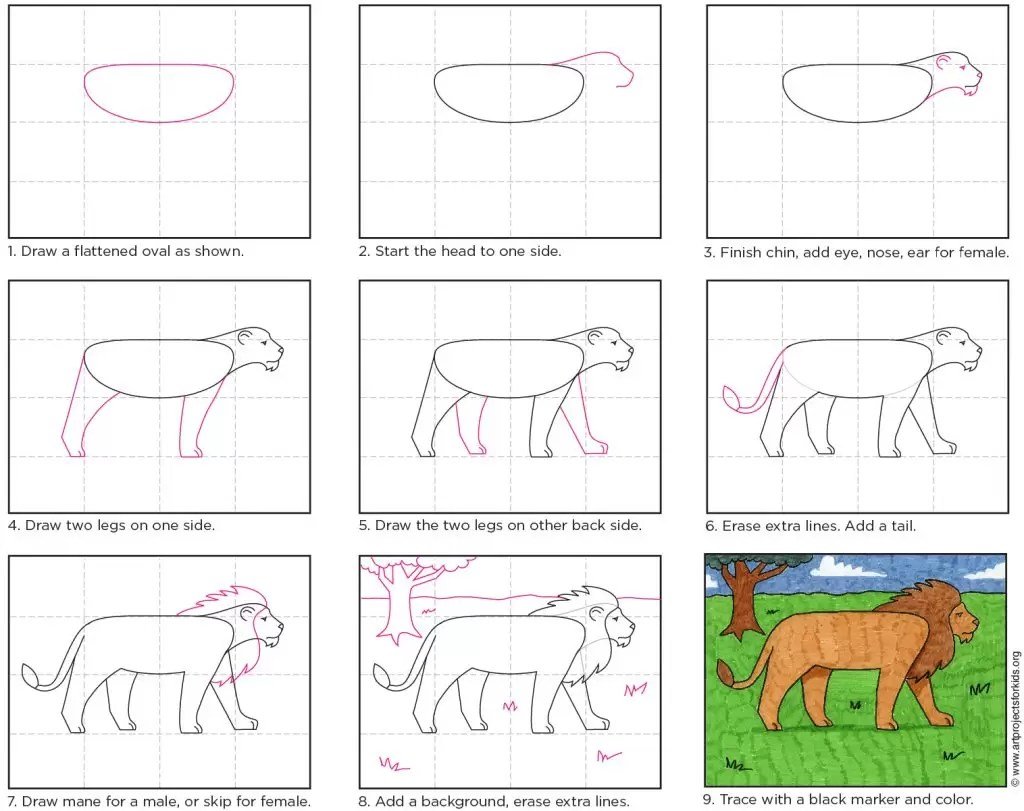 1. Draw a flattened oval as shown.

2. Start the head to one side.

3. Finish chin, add eye, nose, ear for female.

4. Draw two legs on one side.

5. Draw the two legs on other back side.

6. Erase extra lines. Add a tail.

7. Draw mane for a male, or skip for female.

8. Add a background, erase extra lines.

9. Trace with a black marker and color.

© www.artprojectsforkids.org