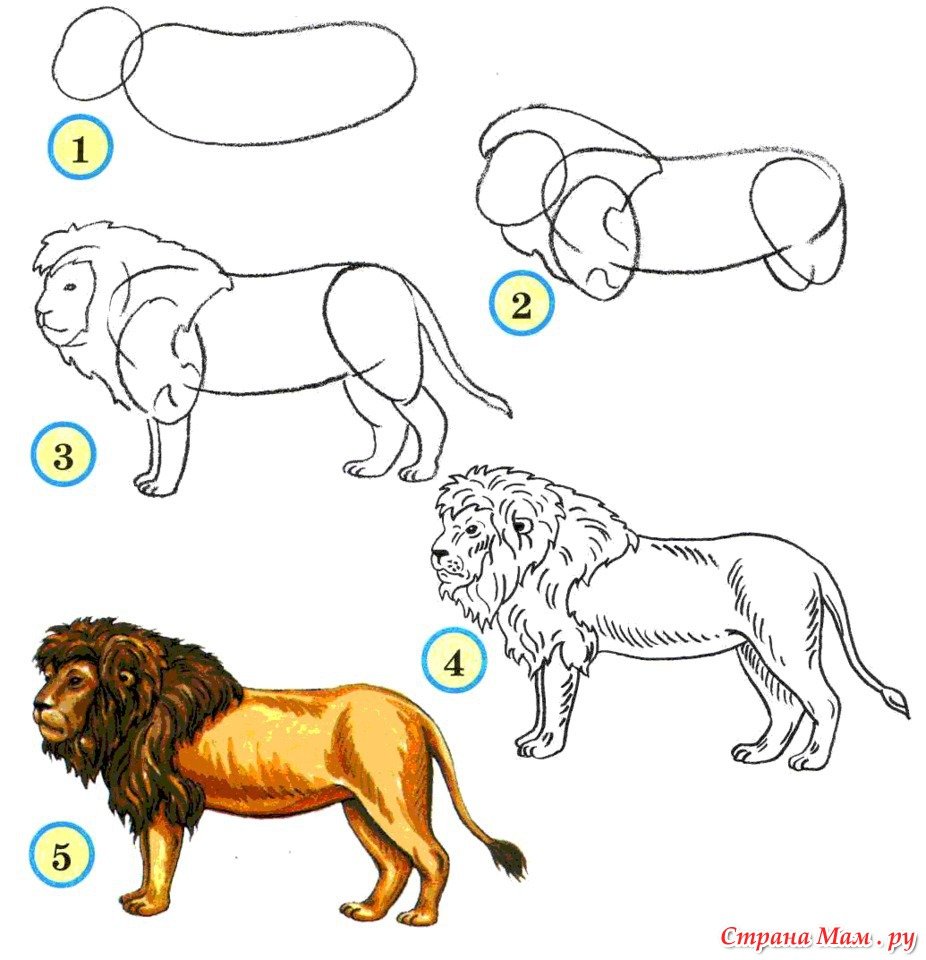 1
2
3
4
5
Страна Мам . ру