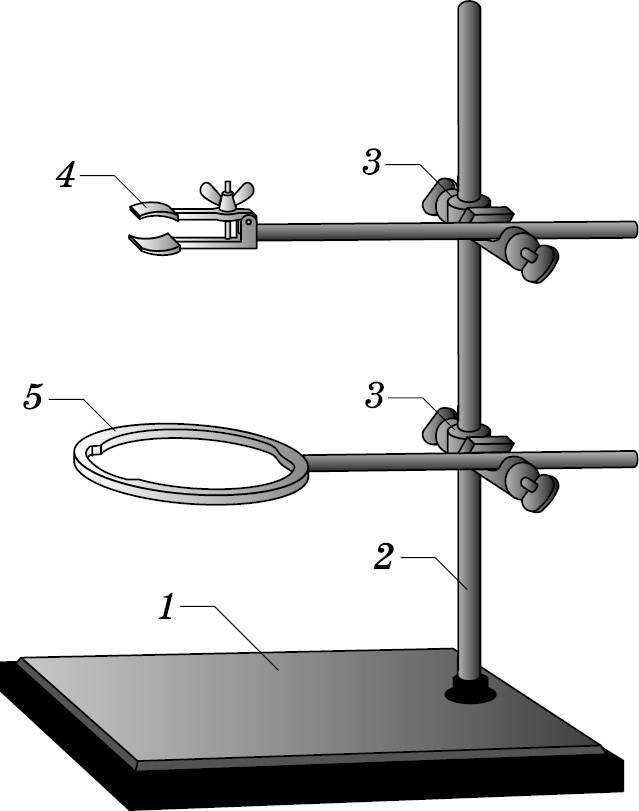 4
3
5
3
2
1