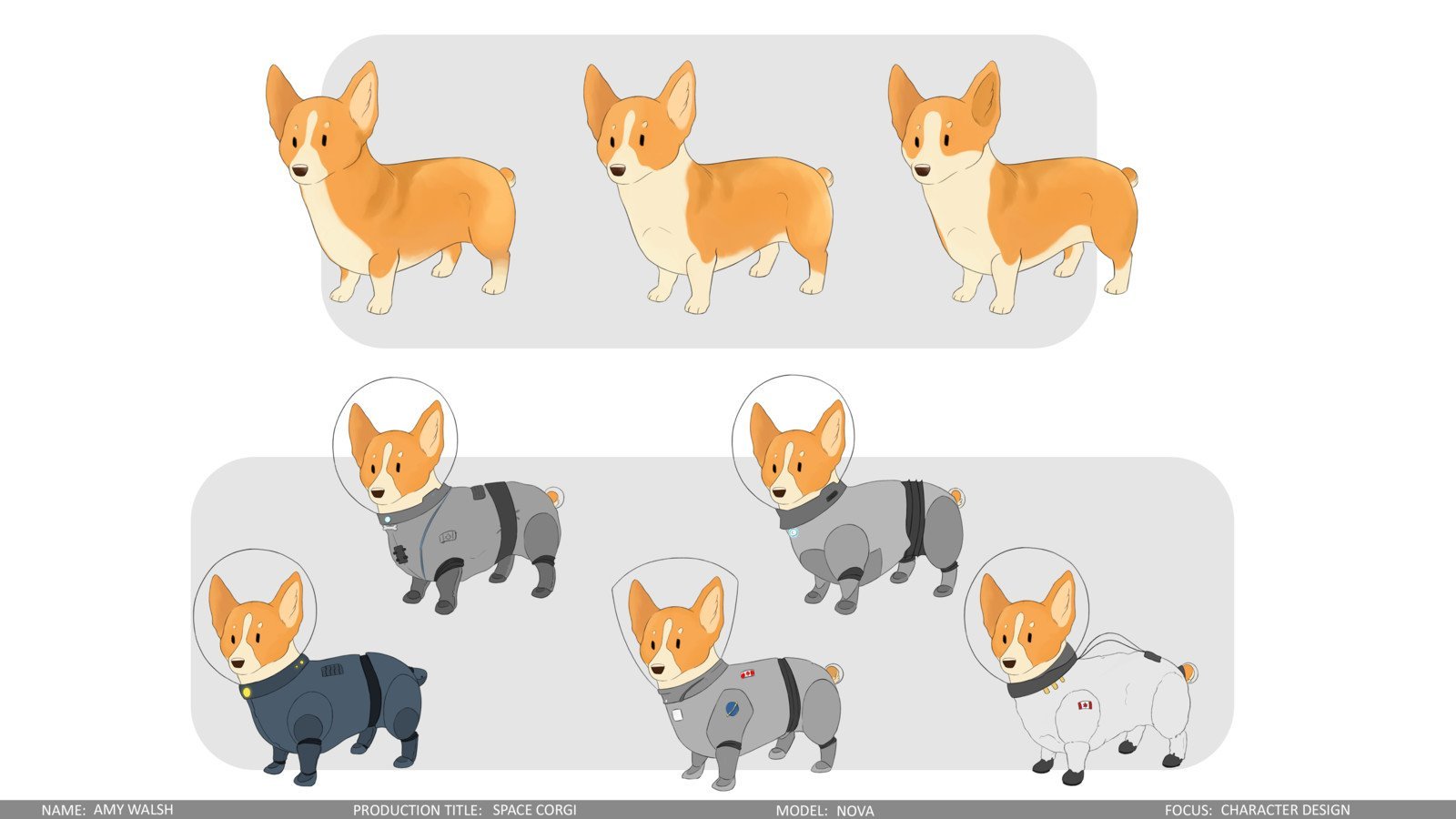 NAME: AMY WALSH PRODUCTION TITLE: SPACE CORGI MODEL: NOVA FOCUS: CHARACTER DESIGN