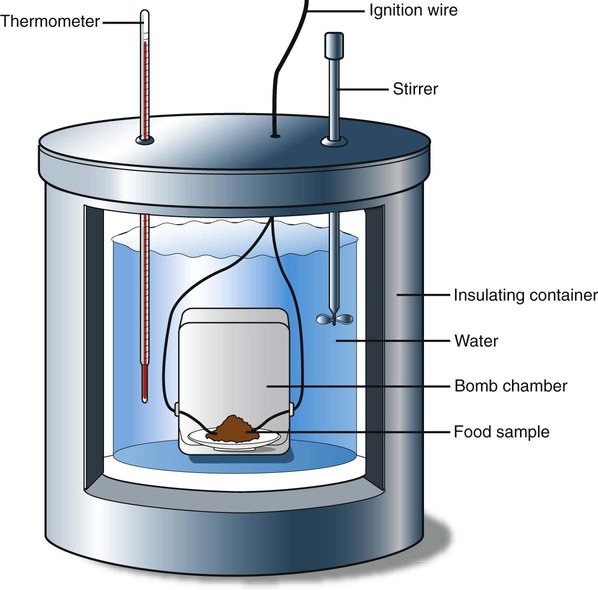 Thermometer
Ignition wire
Stirrer
Insulating container
Water
Bomb chamber
Food sample