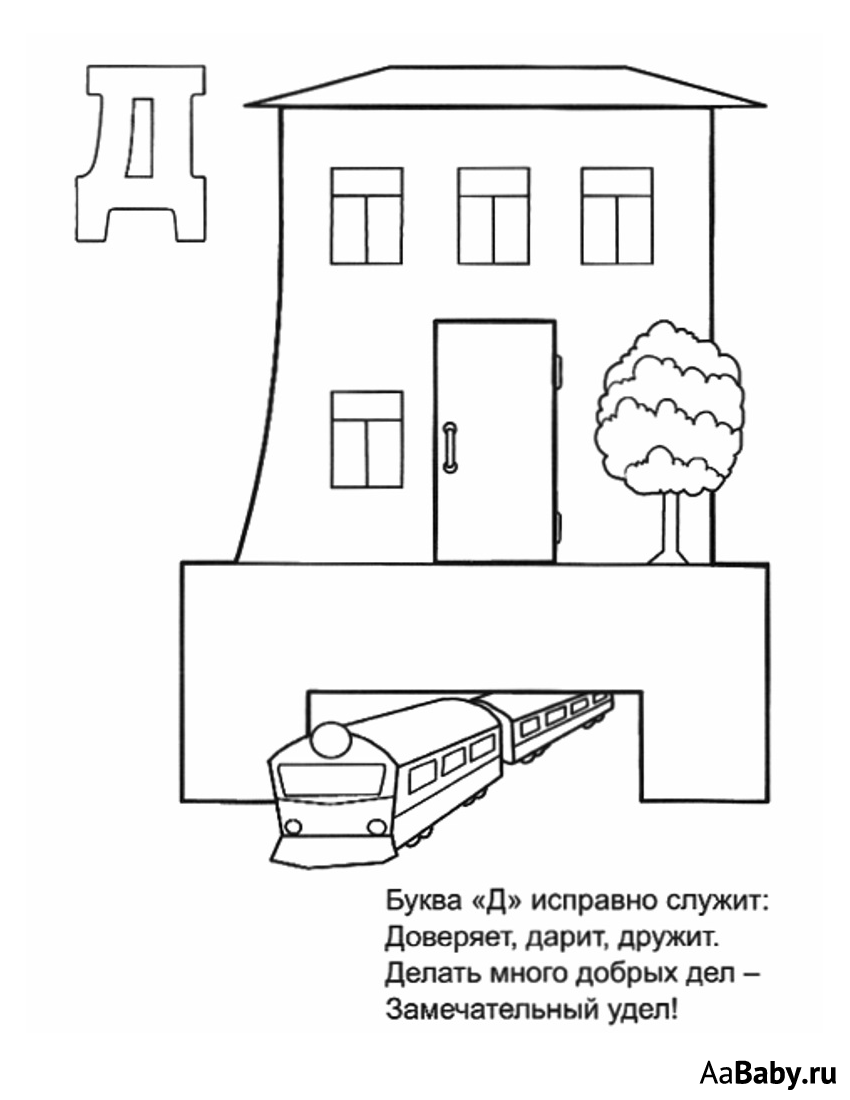 Д

Буква «Д» исправно служит:
Доверяет, дарит, дружит.
Делать много добрых дел –
Замечательный удел!

AaBaby.ru