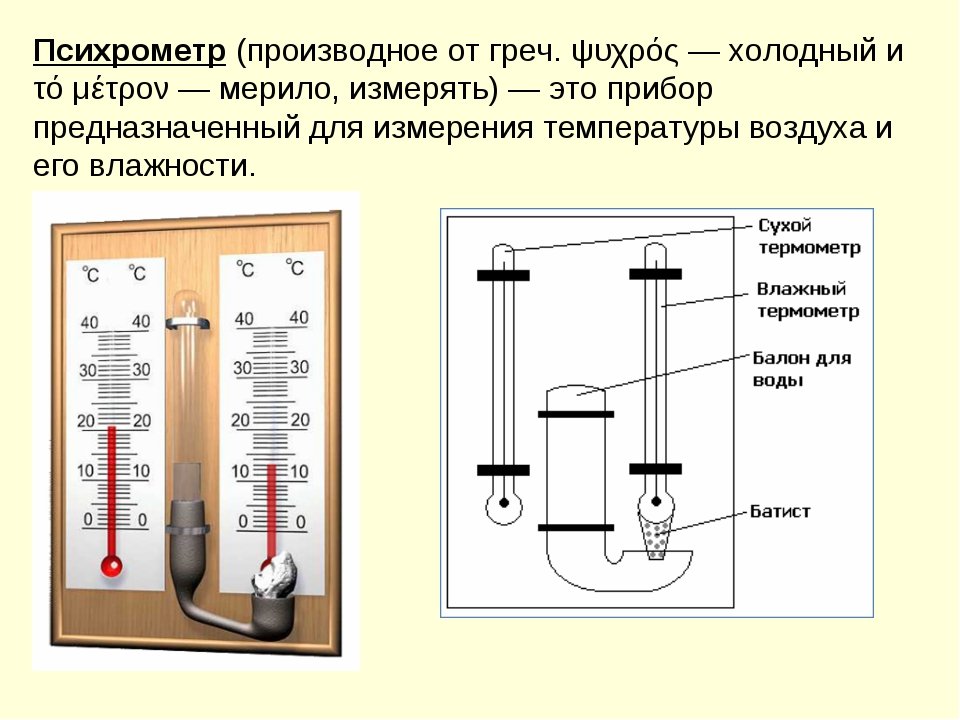 Психрометр (производное от греч. ψυχρός — холодный и τό μέτρον — мерило, измерять) — это прибор предназначенный для измерения температуры воздуха и его влажности.

°C °C
40 40
30 30
20 20
10 10
0 0

°C °C
40 40
30 30
20 20
10 10
0 0

Сухой термометр
Влажный термометр
Балон для воды
Батист