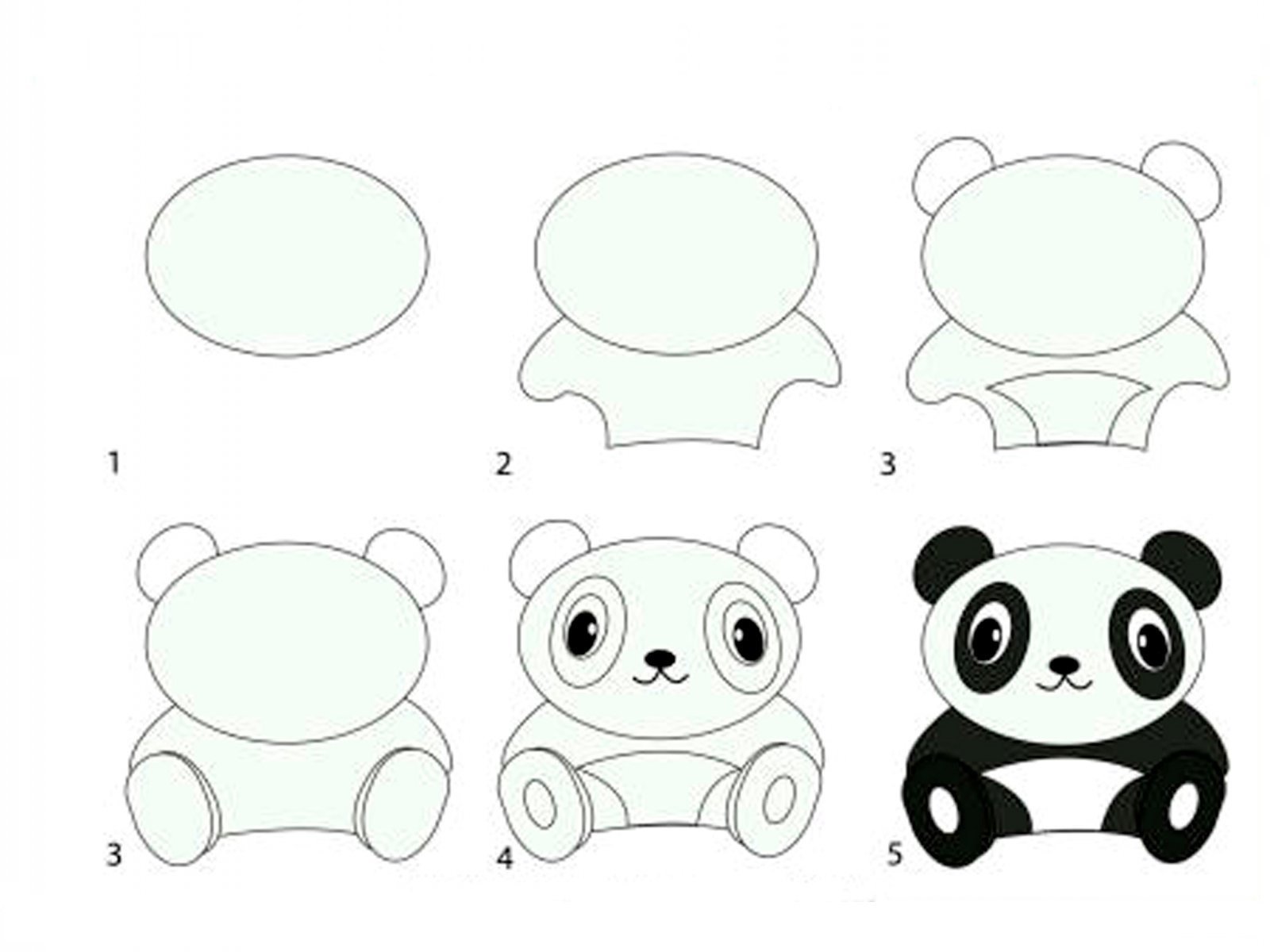 1

2

3

3

4

5