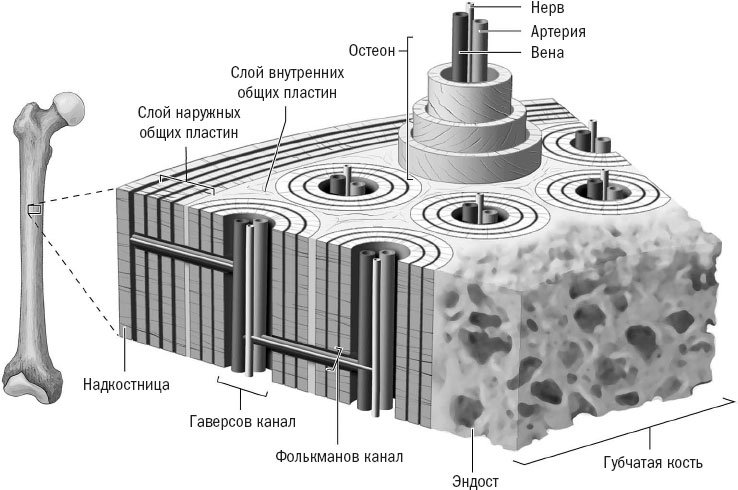 Нерв
Артерия
Вена
Остеон
Слой внутренних общих пластин
Слой наружных общих пластин
Надкостница
Гаверсов канал
Фолькманов канал
Эндост
Губчатая кость