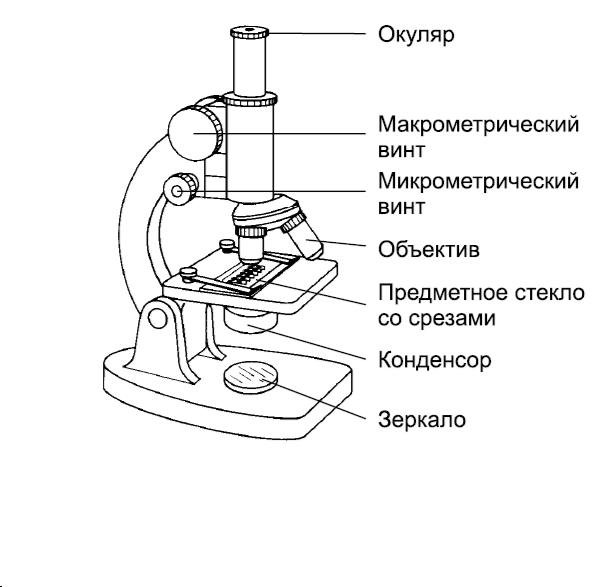 Окуляр

Макрометрический винт

Микрометрический винт

Объектив

Предметное стекло со срезами

Конденсор

Зеркало