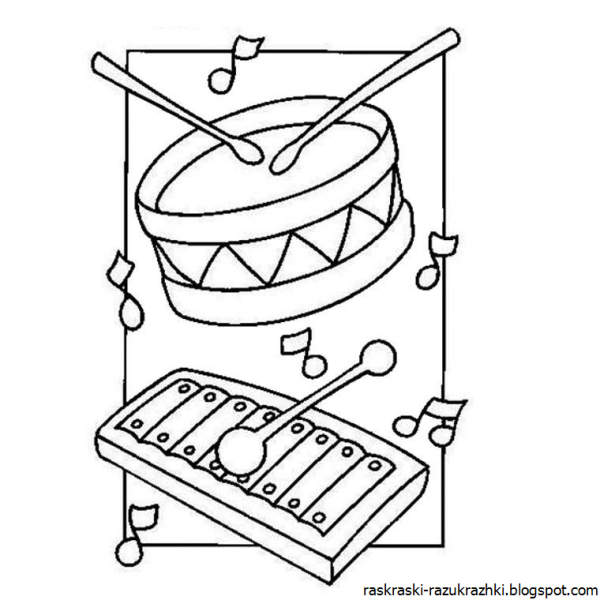 raskraski-razukrazhki.blogspot.com