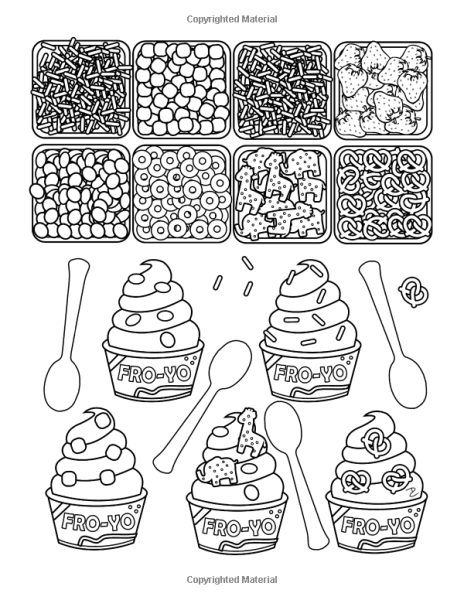 Copyrighted Material

FRO-YO

FRO-YO

FRO-YO

FRO-YO

FRO-YO

Copyrighted Material