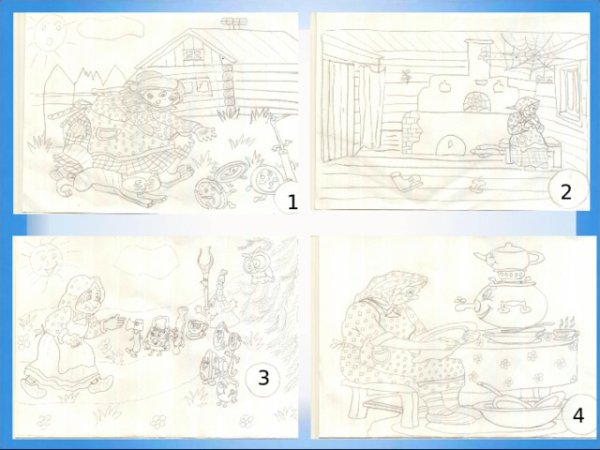 1

2

3

4