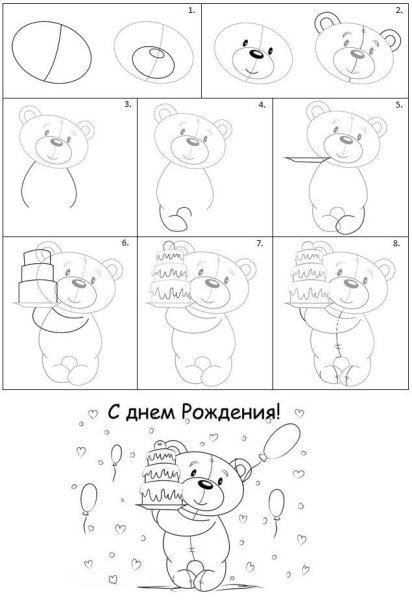 1.

2.

3.

4.

5.

6.

7.

8.

С днем Рождения!