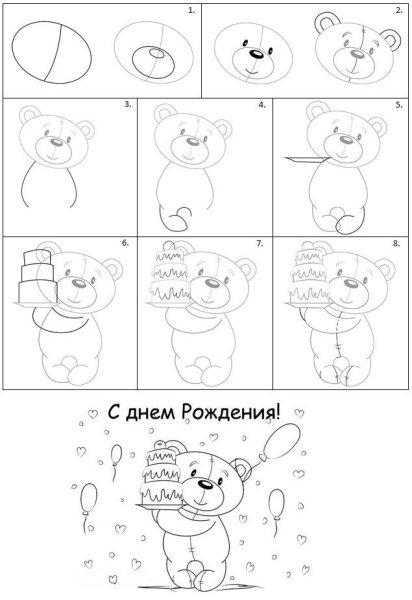 1.

2.

3.

4.

5.

6.

7.

8.

С днем Рождения!